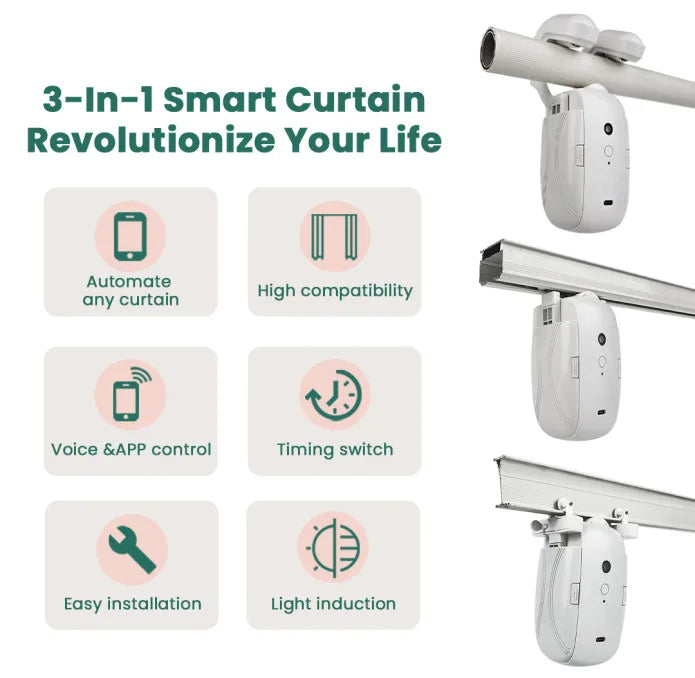 3-In-1 Smart Curtain
Revolutionize Your Life

Automate any curtain

High compatibility

Voice &APP control

Timing switch

Easy installation

Light induction